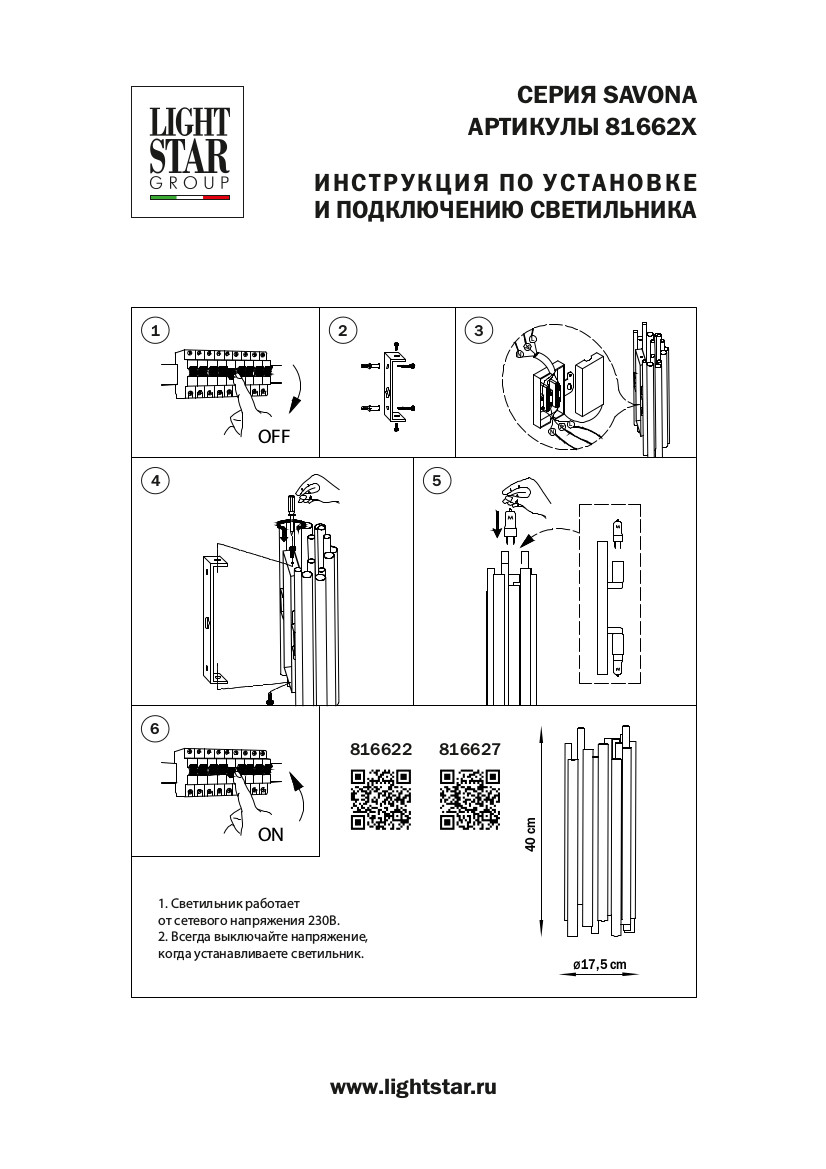 LIGHT STAR GROUP

СЕРИЯ SAVONA
АРТИКУЛЫ 81662X

ИНСТРУКЦИЯ ПО УСТАНОВКЕ
И ПОДКЛЮЧЕНИЮ СВЕТИЛЬНИКА

1

OFF

2

3

4

5

6

ON

816622 816627

40 cm

ø17,5 cm

1. Светильник работает от сетевого напряжения 230В.
2. Всегда выключайте напряжение, когда устанавливаете светильник.

www.lightstar.ru