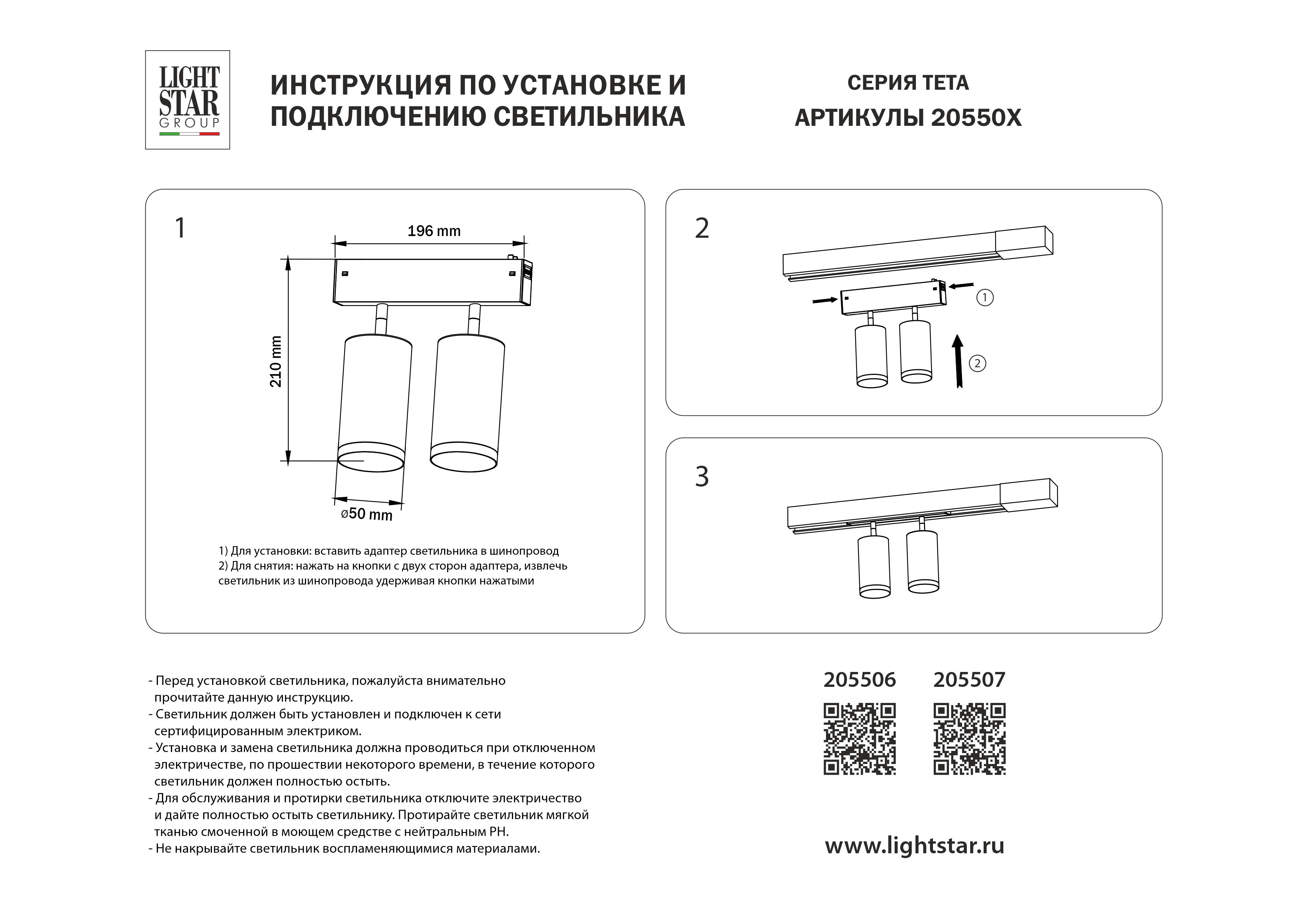 LIGHT STAR GROUP

ИНСТРУКЦИЯ ПО УСТАНОВКЕ И ПОДКЛЮЧЕНИЮ СВЕТИЛЬНИКА

СЕРИЯ ТЕТА
АРТИКУЛЫ 20550X

1

196 mm

210 mm

ø50 mm

1) Для установки: вставить адаптер светильника в шинопровод
2) Для снятия: нажать на кнопки с двух сторон адаптера, извлечь светильник из шинопровода удерживая кнопки нажатыми

2

1

2

3

- Перед установкой светильника, пожалуйста внимательно прочитайте данную инструкцию.
- Светильник должен быть установлен и подключен к сети сертифицированным электриком.
- Установка и замена светильника должна проводиться при отключенном электричестве, по прошествии некоторого времени, в течение которого светильник должен полностью остыть.
- Для обслуживания и протирки светильника отключите электричество и дайте полностью остыть светильнику. Протирайте светильник мягкой тканью смоченной в моющем средстве с нейтральным PH.
- Не накрывайте светильник воспламеняющимися материалами.

205506 205507

www.lightstar.ru