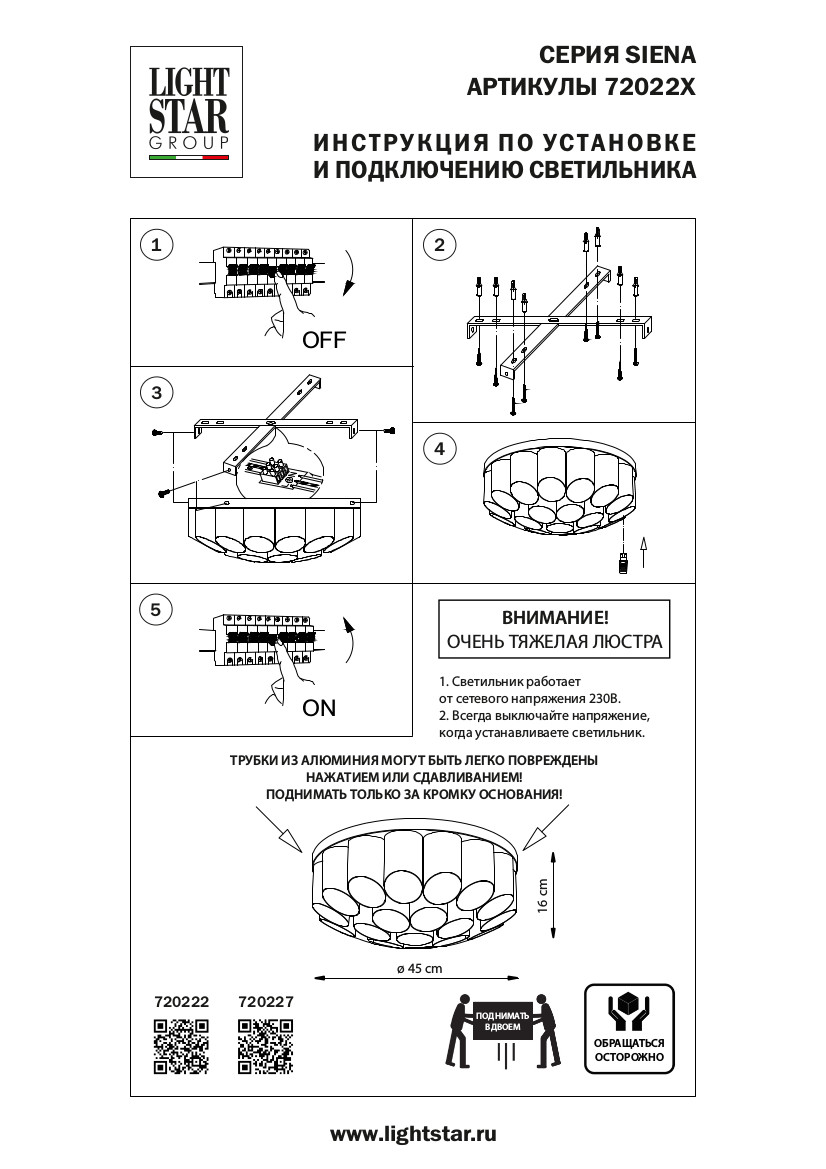 LIGHT STAR GROUP

СЕРИЯ SIENA
АРТИКУЛЫ 72022X

ИНСТРУКЦИЯ ПО УСТАНОВКЕ
И ПОДКЛЮЧЕНИЮ СВЕТИЛЬНИКА

1

OFF

2

3

4

5

ON

ВНИМАНИЕ!
ОЧЕНЬ ТЯЖЕЛАЯ ЛЮСТРА

1. Светильник работает от сетевого напряжения 230В.
2. Всегда выключайте напряжение, когда устанавливаете светильник.

ТРУБКИ ИЗ АЛЮМИНИЯ МОГУТ БЫТЬ ЛЕГКО ПОВРЕЖДЕНЫ
НАЖАТИЕМ ИЛИ СДАВЛИВАНИЕМ!
ПОДНИМАТЬ ТОЛЬКО ЗА КРОМКУ ОСНОВАНИЯ!

16 cm

ø 45 cm

720222 720227

ПОДНИМАТЬ ВДВОЕМ

ОБРАЩАТЬСЯ ОСТОРОЖНО

www.lightstar.ru