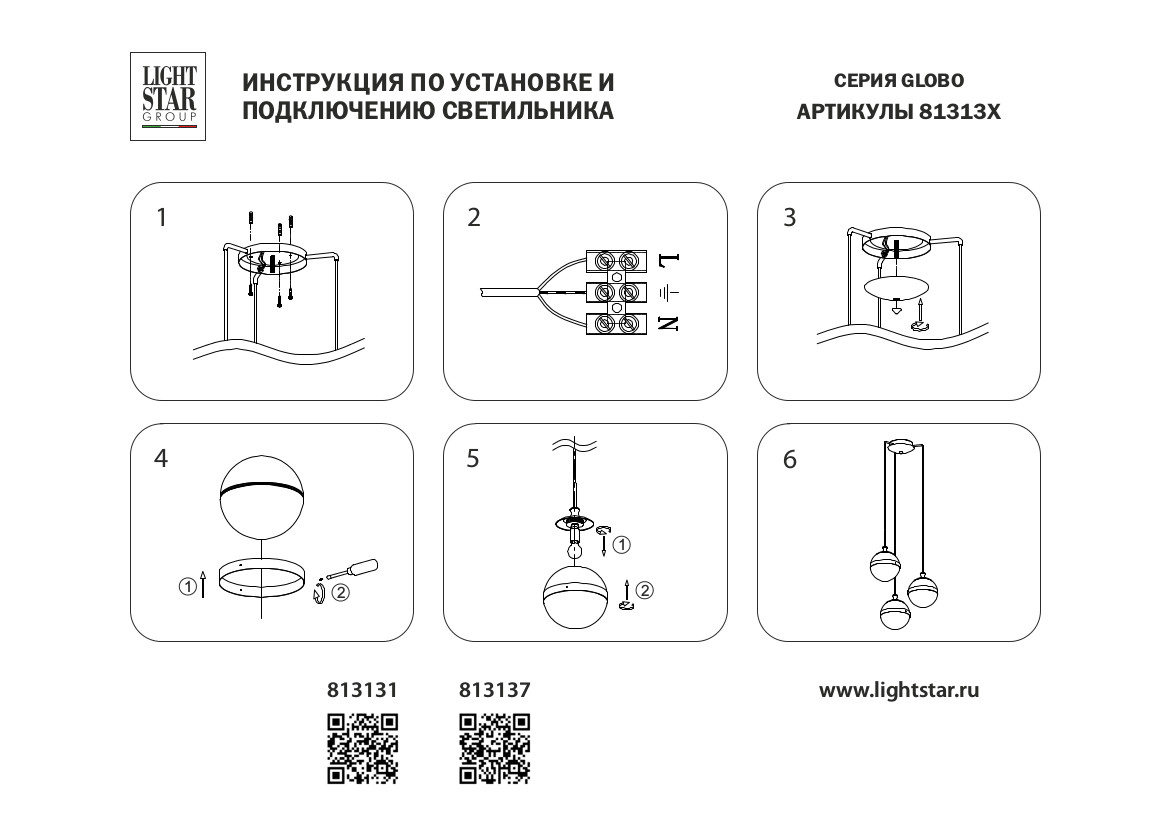 LIGHT STAR GROUP

ИНСТРУКЦИЯ ПО УСТАНОВКЕ И ПОДКЛЮЧЕНИЮ СВЕТИЛЬНИКА

СЕРИЯ GLOBO
АРТИКУЛЫ 81313X

1

2

L
N

3

4

①
②

5

①
②

6

813131

813137

www.lightstar.ru