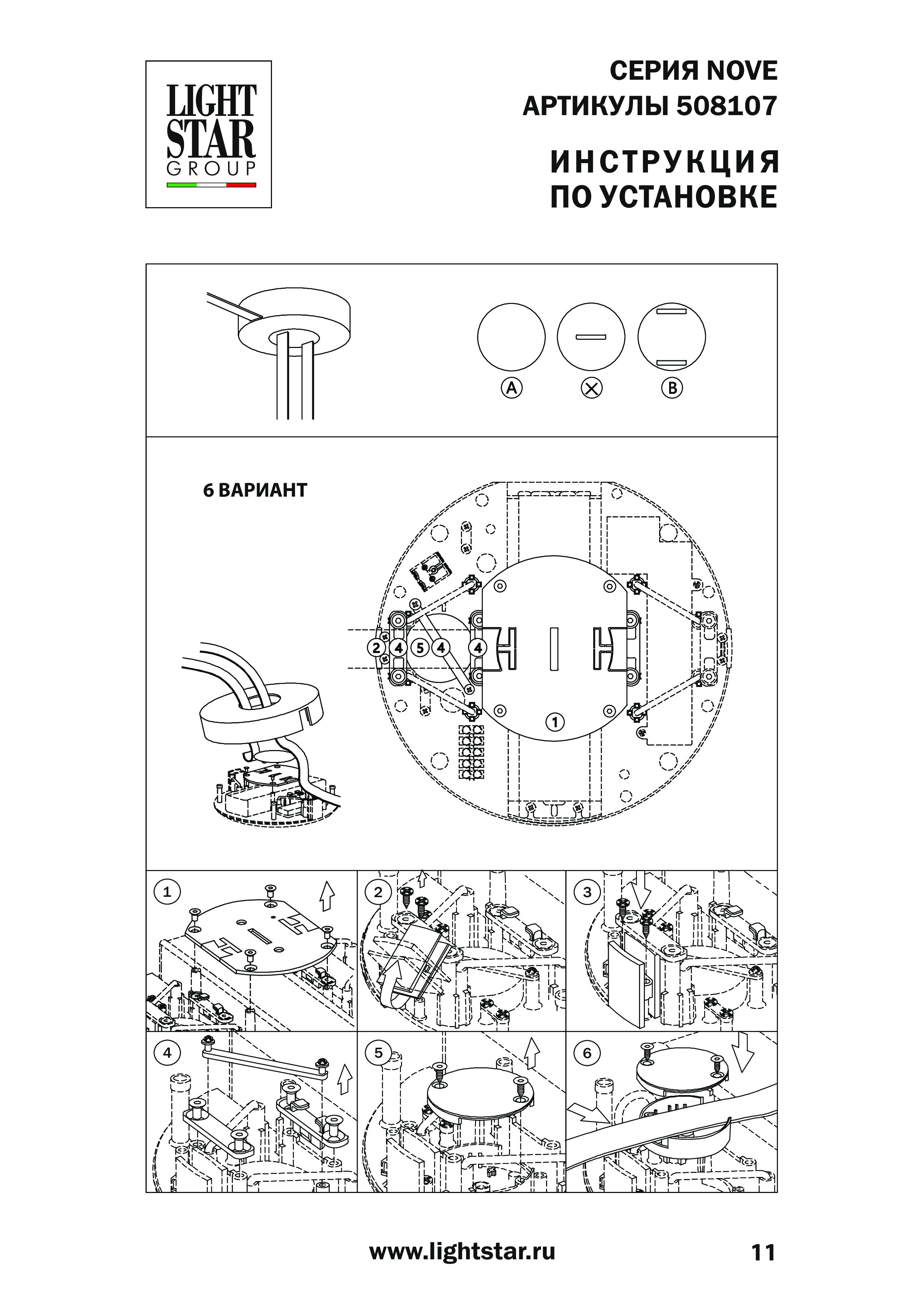 LIGHT STAR GROUP

СЕРИЯ NOVE
АРТИКУЛЫ 508107

ИНСТРУКЦИЯ ПО УСТАНОВКЕ

A
B

6 ВАРИАНТ

2 4 5 4 4
1

1
2
3
4
5
6

www.lightstar.ru
11